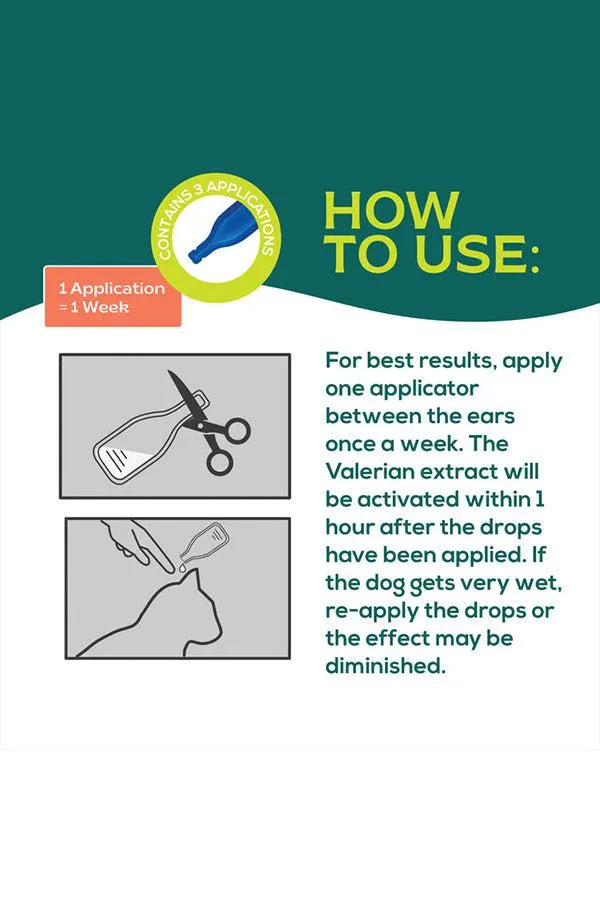 CONTAINS 3 APPLICATIONS

HOW TO USE:

1 Application = 1 Week

For best results, apply one applicator between the ears once a week. The Valerian extract will be activated within 1 hour after the drops have been applied. If the dog gets very wet, re-apply the drops or the effect may be diminished.